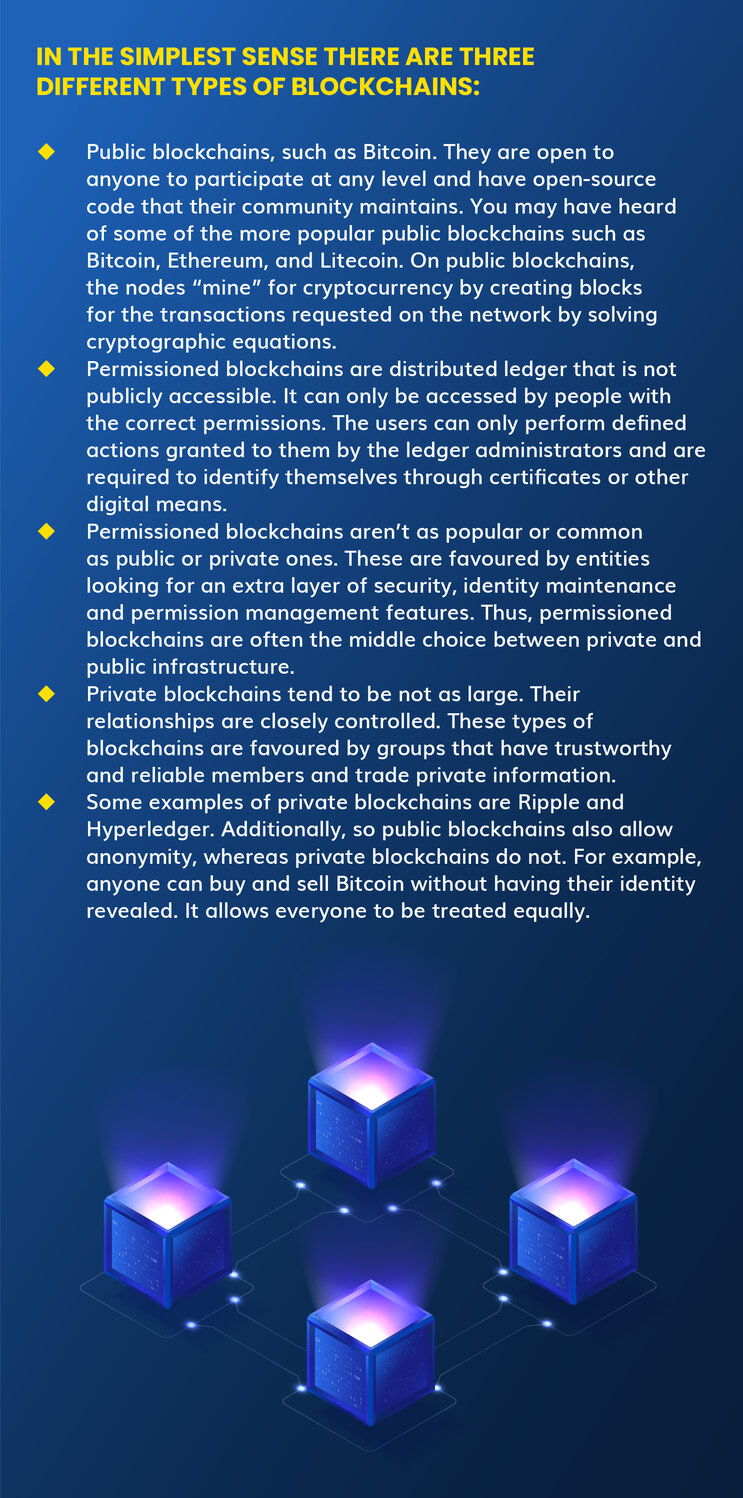 IN THE SIMPLEST SENSE THERE ARE THREE DIFFERENT TYPES OF BLOCKCHAINS:

◆ Public blockchains, such as Bitcoin. They are open to anyone to participate at any level and have open-source code that their community maintains. You may have heard of some of the more popular public blockchains such as Bitcoin, Ethereum, and Litecoin. On public blockchains, the nodes “mine” for cryptocurrency by creating blocks for the transactions requested on the network by solving cryptographic equations.

◆ Permissioned blockchains are distributed ledger that is not publicly accessible. It can only be accessed by people with the correct permissions. The users can only perform defined actions granted to them by the ledger administrators and are required to identify themselves through certificates or other digital means.

◆ Permissioned blockchains aren’t as popular or common as public or private ones. These are favoured by entities looking for an extra layer of security, identity maintenance and permission management features. Thus, permissioned blockchains are often the middle choice between private and public infrastructure.

◆ Private blockchains tend to be not as large. Their relationships are closely controlled. These types of blockchains are favoured by groups that have trustworthy and reliable members and trade private information.

◆ Some examples of private blockchains are Ripple and Hyperledger. Additionally, so public blockchains also allow anonymity, whereas private blockchains do not. For example, anyone can buy and sell Bitcoin without having their identity revealed. It allows everyone to be treated equally.